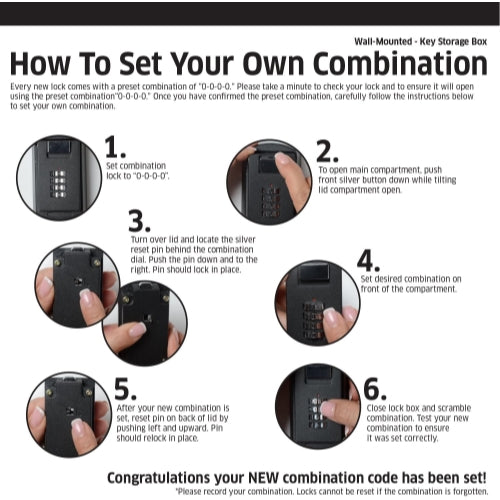 Wall-Mounted - Key Storage Box

How To Set Your Own Combination

Every new lock comes with a preset combination of "0-0-0-0." Please take a minute to check your lock and to ensure it will open using the preset combination"0-0-0-0." Once you have confirmed the preset combination, carefully follow the instructions below to set your own combination.

1.
Set combination lock to "0-0-0-0".

2.
To open main compartment, push front silver button down while tilting lid compartment open.

3.
Turn over lid and locate the silver reset pin behind the combination dial. Push the pin down and to the right. Pin should lock in place.

4.
Set desired combination on front of the compartment.

5.
After your new combination is set, reset pin on back of lid by pushing left and upward. Pin should relock in place.

6.
Close lock box and scramble combination. Test your new combination to ensure it was set correctly.

Congratulations your NEW combination code has been set!
*Please record your combination. Locks cannot be reset if the combination is forgotten.