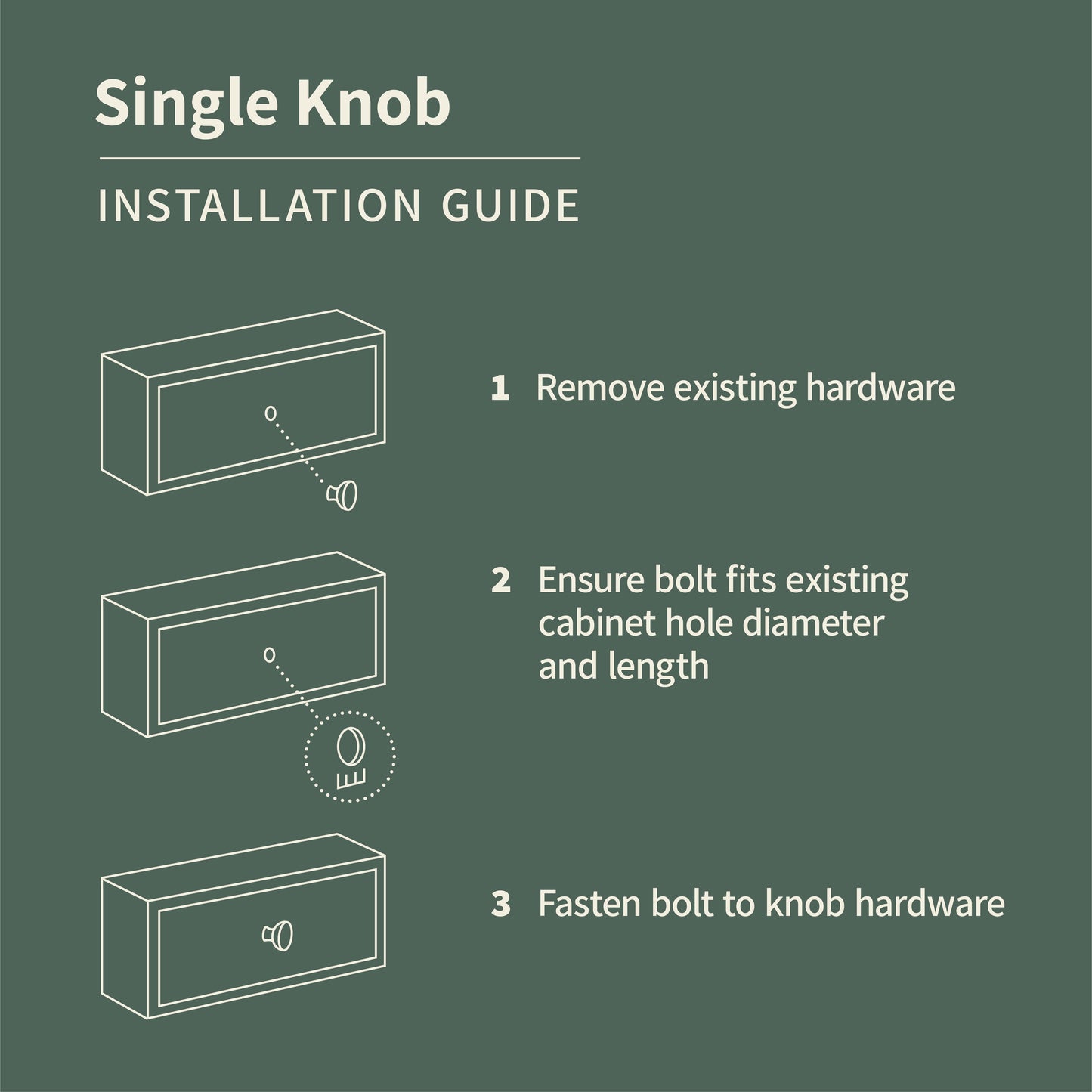 Single Knob

INSTALLATION GUIDE

1 Remove existing hardware

2 Ensure bolt fits existing cabinet hole diameter and length

3 Fasten bolt to knob hardware